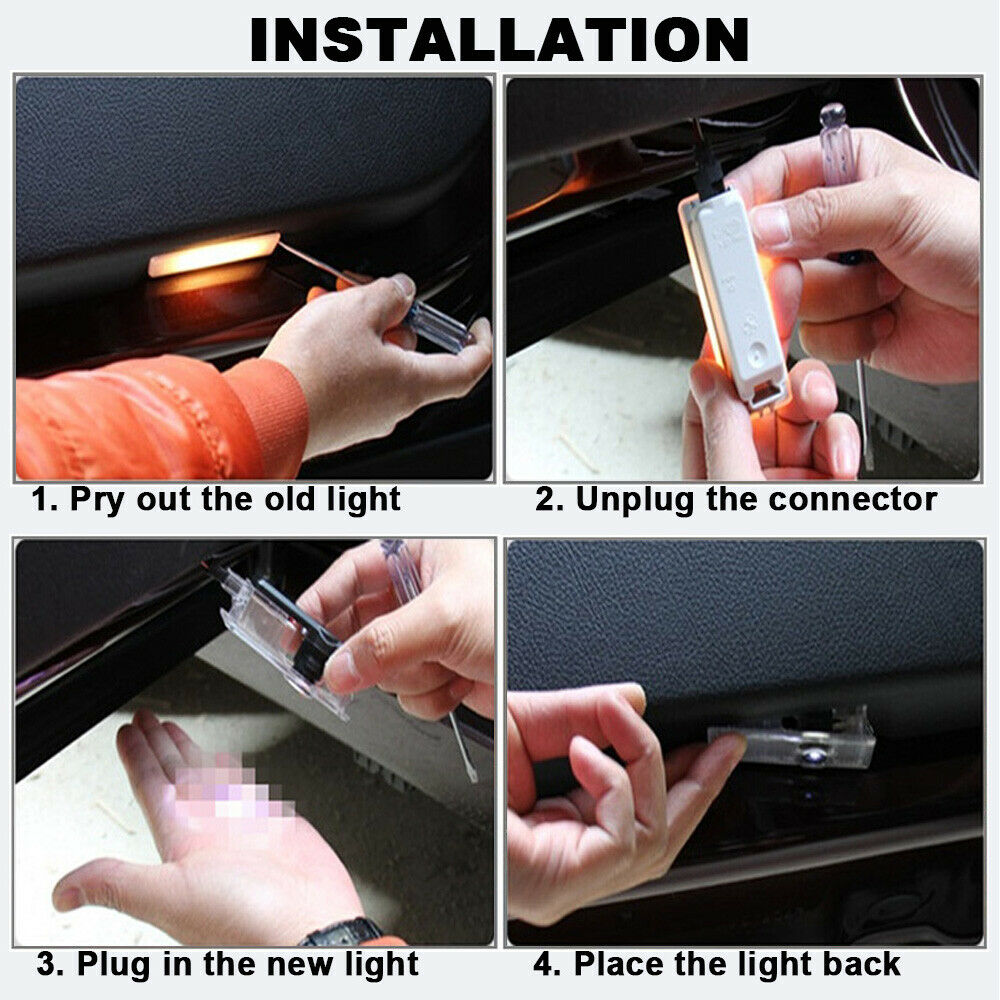 INSTALLATION

1. Pry out the old light

2. Unplug the connector

3. Plug in the new light

4. Place the light back