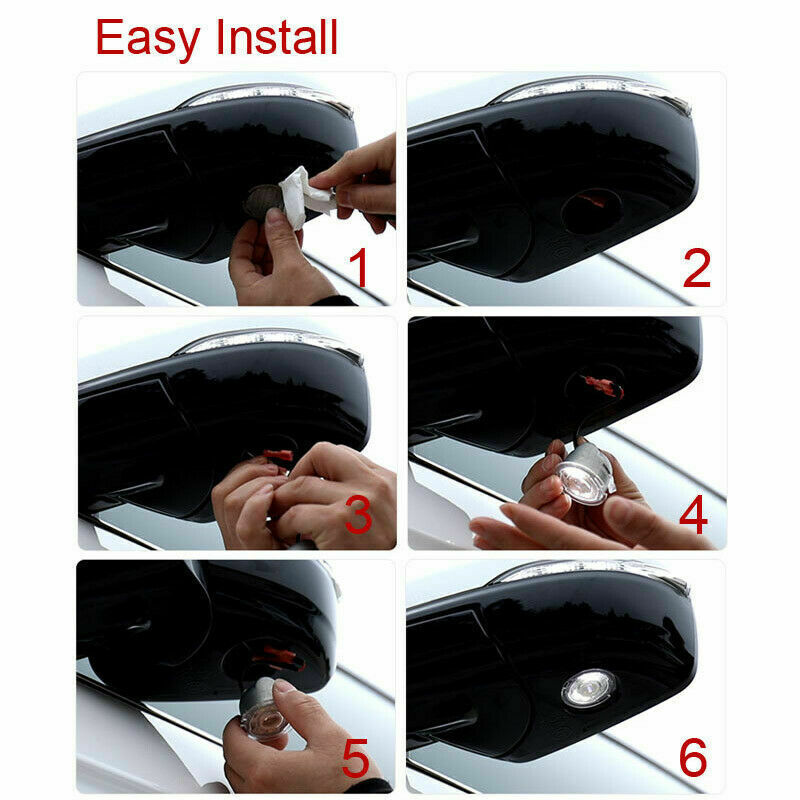 Easy Install

1

2

3

4

5

6